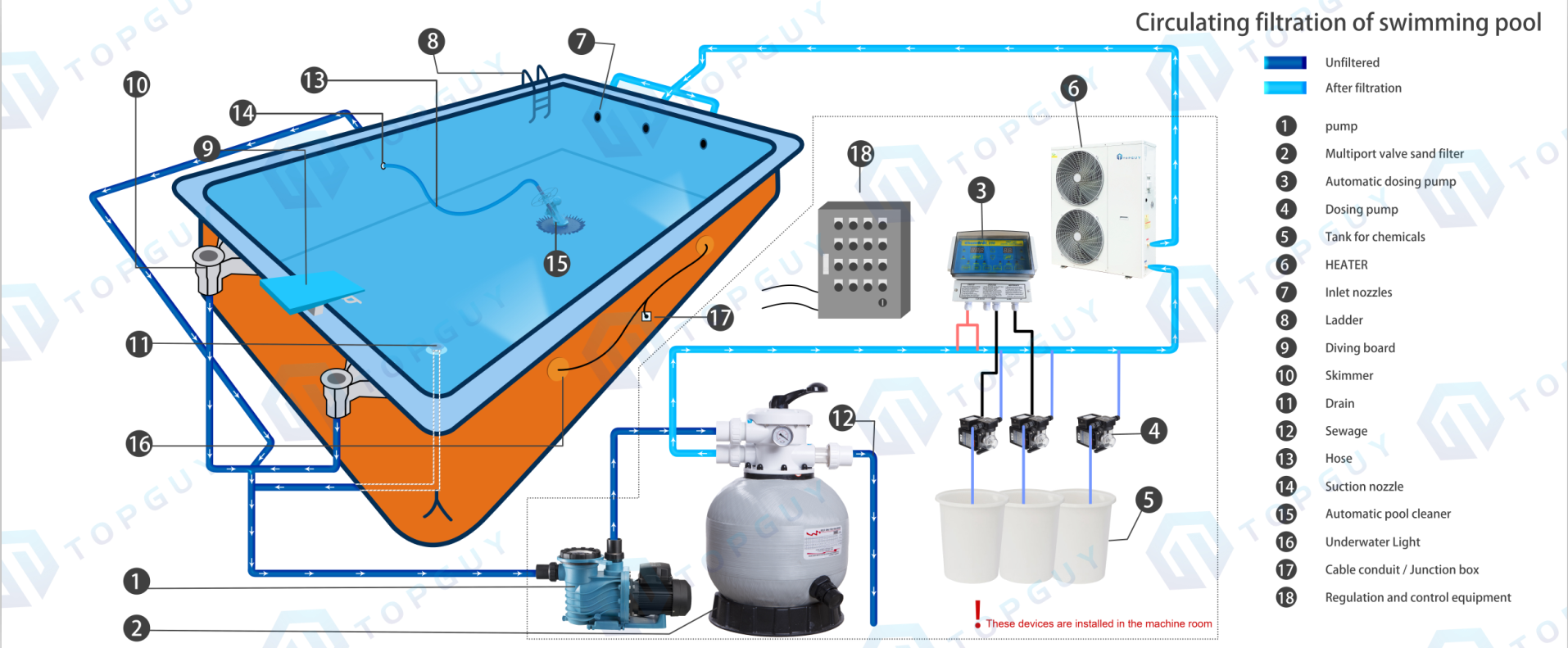 Circulating filtration of swimming pool

Unfiltered
After filtration

1 pump
2 Multiport valve sand filter
3 Automatic dosing pump
4 Dosing pump
5 Tank for chemicals
6 HEATER
7 Inlet nozzles
8 Ladder
9 Diving board
10 Skimmer
11 Drain
12 Sewage
13 Hose
14 Suction nozzle
15 Automatic pool cleaner
16 Underwater Light
17 Cable conduit / Junction box
18 Regulation and control equipment

8 7 13 10 14 9 6 18 3 15 17 11 12 4 16 5 1 2

! These devices are installed in the machine room

TOPGUY