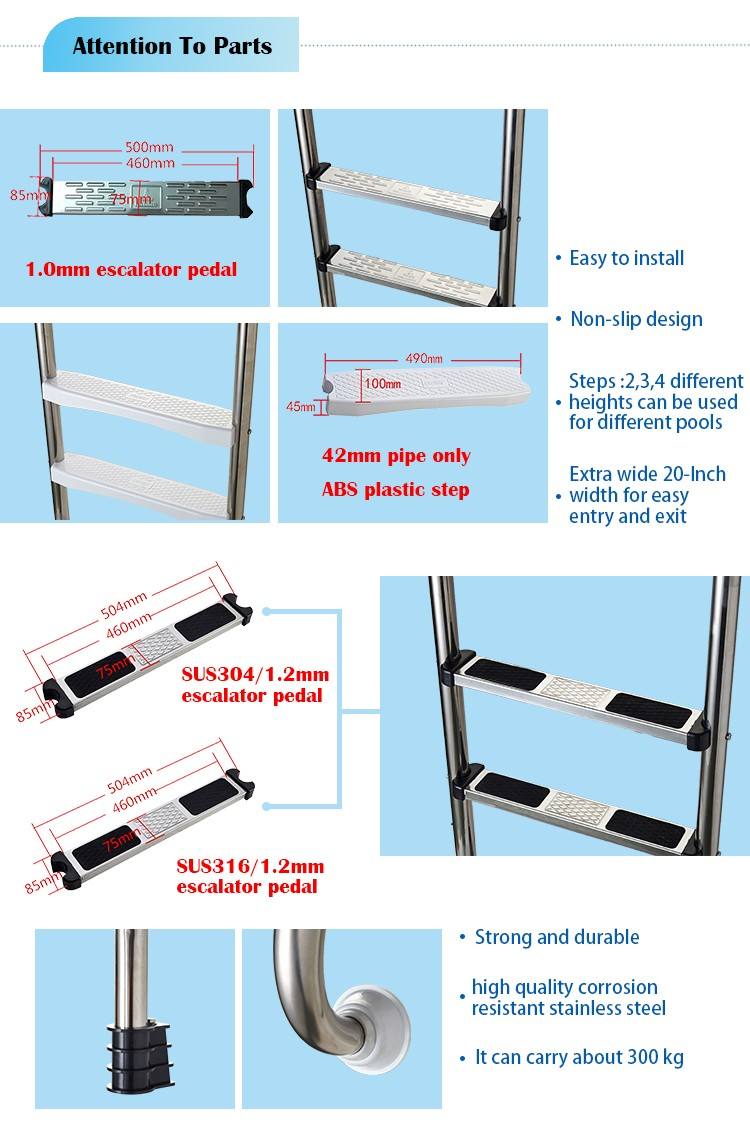 Attention To Parts

500mm
460mm
85mm
75mm
1.0mm escalator pedal

490mm
100mm
45mm
42mm pipe only
ABS plastic step

• Easy to install

• Non-slip design

• Steps :2,3,4 different heights can be used for different pools

• Extra wide 20-Inch width for easy entry and exit

504mm
460mm
75mm
85mm
SUS304/1.2mm escalator pedal

504mm
460mm
75mm
85mm
SUS316/1.2mm escalator pedal

• Strong and durable

• high quality corrosion resistant stainless steel

• It can carry about 300 kg